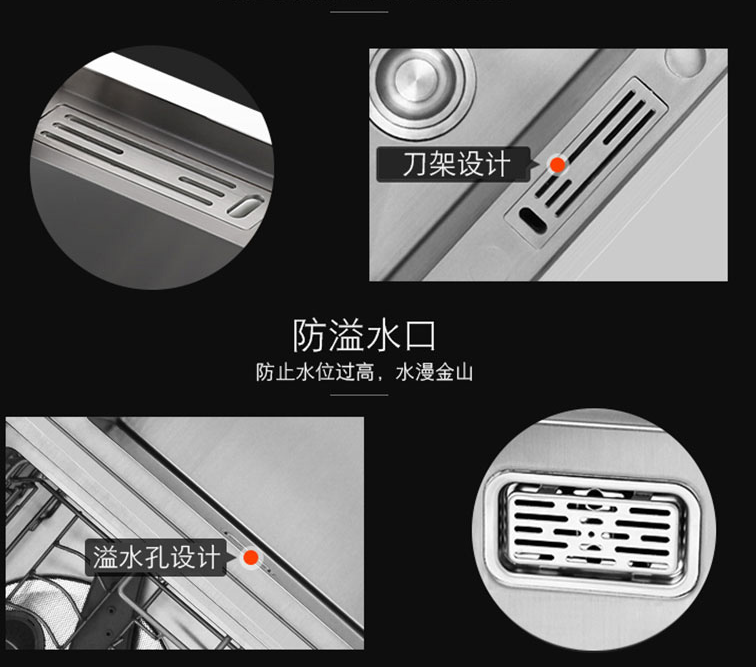 刀架设计

防溢水口
防止水位过高，水漫金山

溢水孔设计