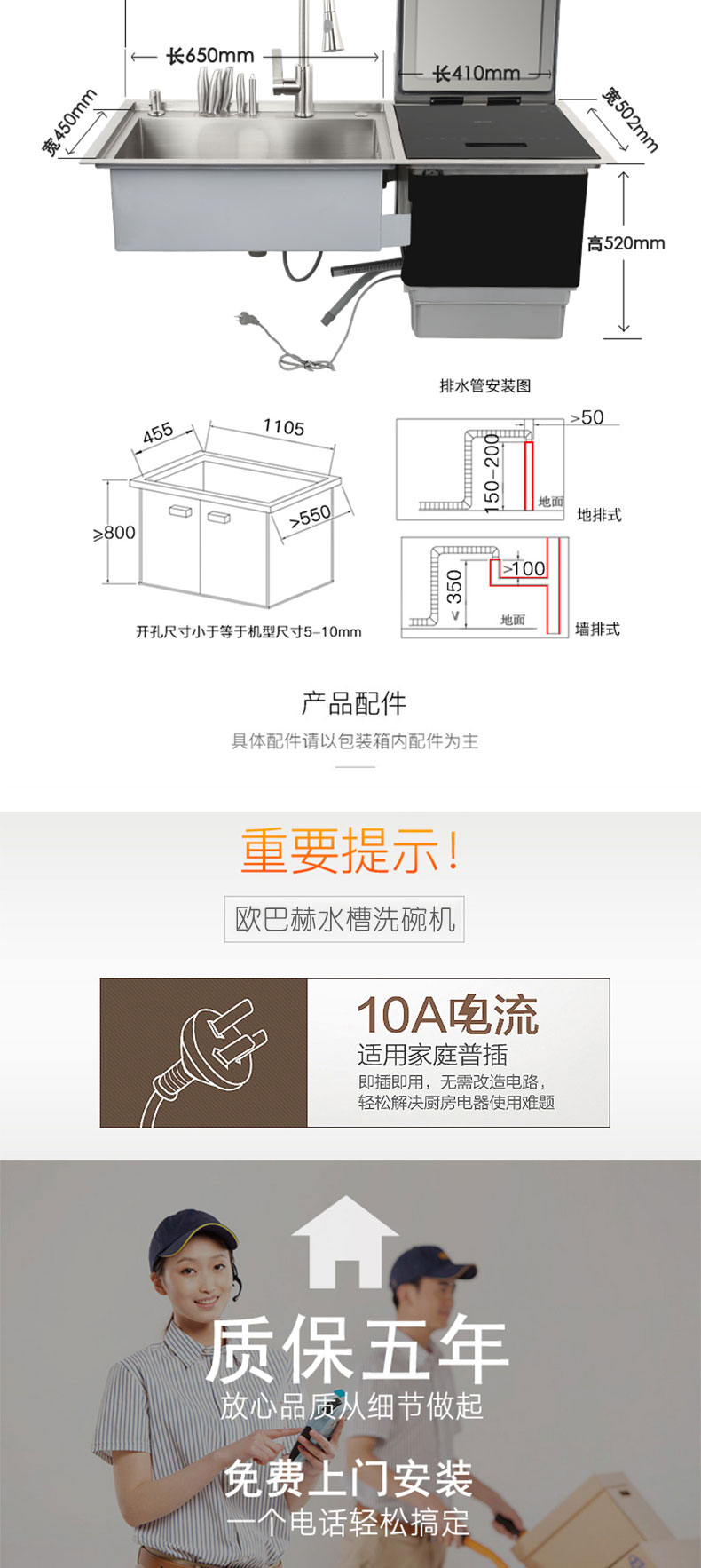 长650mm
长410mm
宽450mm
宽502mm
高520mm

排水管安装图

455
1105
≥800
>550
开孔尺寸小于等于机型尺寸5-10mm

>50
150-200
地面
地排式
>100
350
地面
墙排式

产品配件
具体配件请以包装箱内配件为主

重要提示!
欧巴赫水槽洗碗机

10A电流
适用家庭普插
即插即用，无需改造电路，
轻松解决厨房电器使用难题

质保五年
放心品质从细节做起
免费上门安装
一个电话轻松搞定